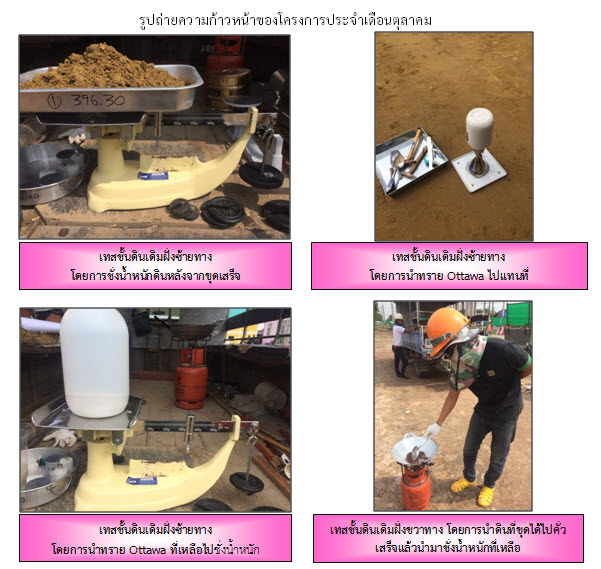 รูปถ่ายความก้าวหน้าของโครงการประจำเดือนตุลาคม

① 396.30

เทสชั้นดินเดิมฝั่งซ้ายทาง
โดยการชั่งน้ำหนักดินหลังจากขุดเสร็จ

เทสชั้นดินเดิมฝั่งซ้ายทาง
โดยการนำทราย Ottawa ไปแทนที่

เทสชั้นดินเดิมฝั่งซ้ายทาง
โดยการนำทราย Ottawa ที่เหลือไปชั่งน้ำหนัก

เทสชั้นดินเดิมฝั่งขวาทาง โดยการนำดินที่ขุดได้ไปคั่ว
เสร็จแล้วนำมาชั่งน้ำหนักที่เหลือ